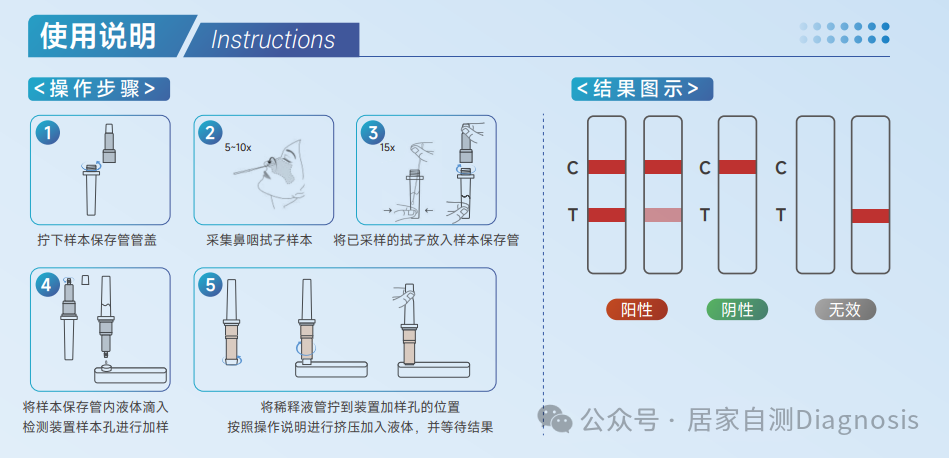 使用说明 Instructions

<操作步骤>

1
拧下样本保存管管盖

2
5~10x
采集鼻咽拭子样本

3
15x
将已采样的拭子放入样本保存管

4
将样本保存管内液体滴入检测装置样本孔进行加样

5
将稀释液管拧到装置加样孔的位置
按照操作说明进行挤压加入液体，并等待结果

<结果图示>

C
T
C
T
C
T

阳性
阴性
无效

公众号 · 居家自测Diagnosis