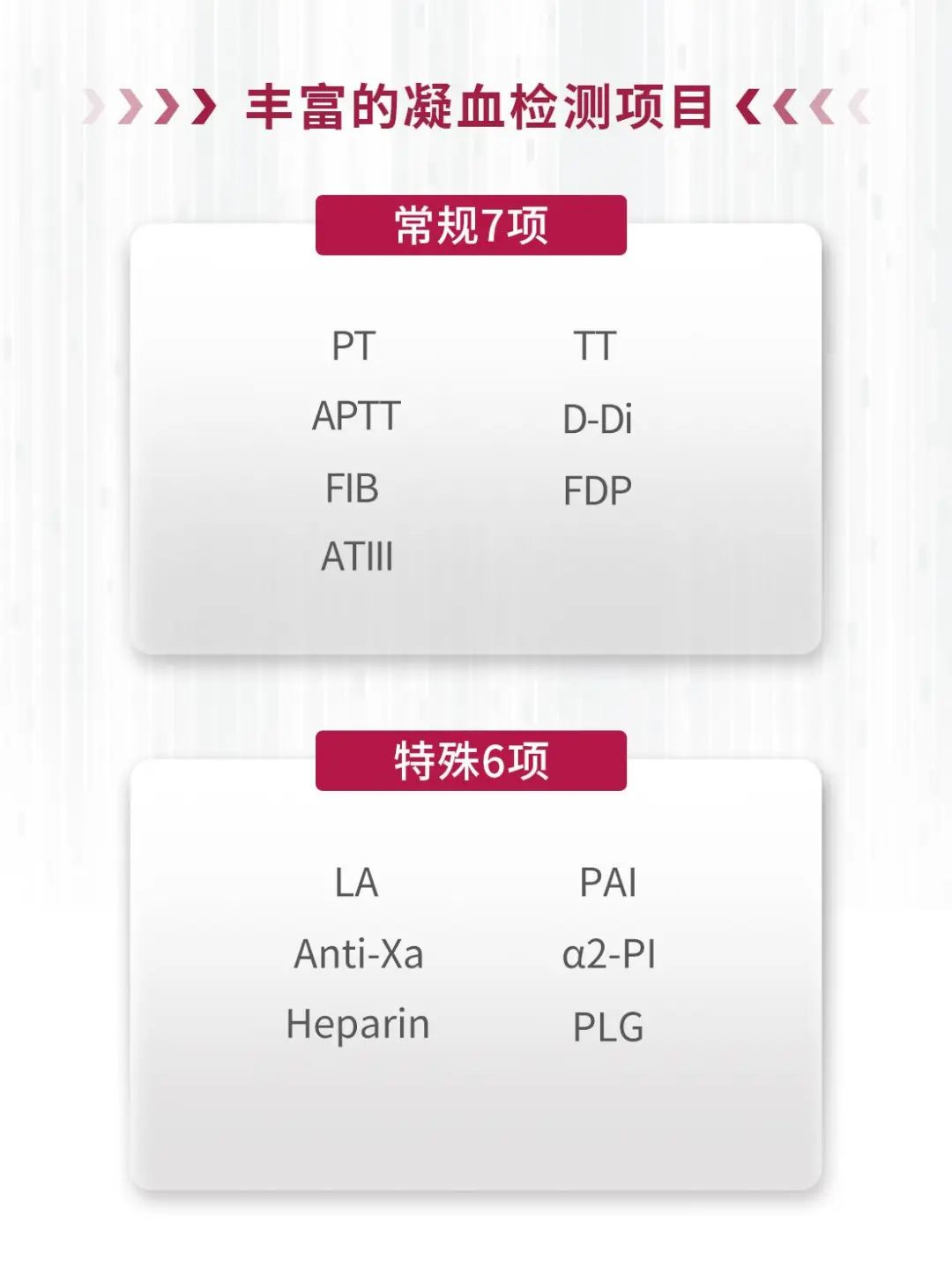 丰富的凝血检测项目

常规7项

PT
APTT
FIB
ATIII

TT
D-Di
FDP

特殊6项

LA
Anti-Xa
Heparin

PAI
α2-PI
PLG