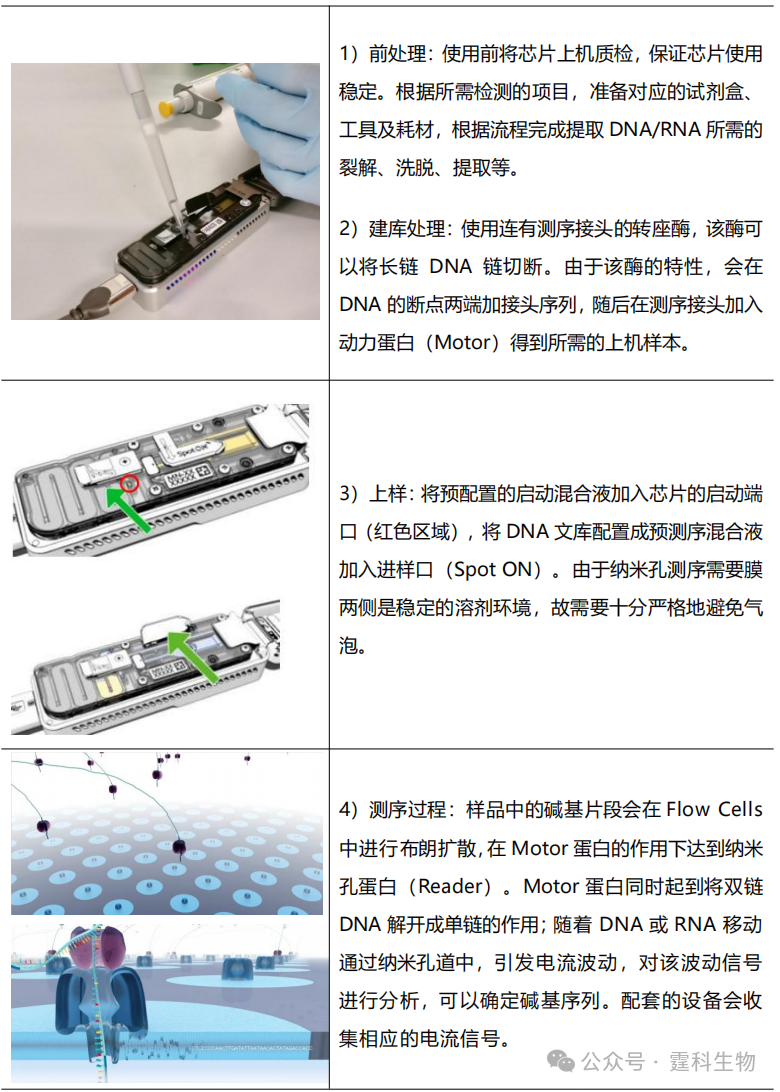 1）前处理：使用前将芯片上机质检，保证芯片使用稳定。根据所需检测的项目，准备对应的试剂盒、工具及耗材，根据流程完成提取 DNA/RNA 所需的裂解、洗脱、提取等。

2）建库处理：使用连有测序接头的转座酶，该酶可以将长链 DNA 链切断。由于该酶的特性，会在 DNA 的断点两端加接头序列，随后在测序接头加入动力蛋白（Motor）得到所需的上机样本。

Spot ON

3）上样：将预配置的启动混合液加入芯片的启动端口（红色区域），将 DNA 文库配置成预测序混合液加入进样口（Spot ON）。由于纳米孔测序需要膜两侧是稳定的溶剂环境，故需要十分严格地避免气泡。

4）测序过程：样品中的碱基片段会在 Flow Cells 中进行布朗扩散，在 Motor 蛋白的作用下达到纳米孔蛋白（Reader）。Motor 蛋白同时起到将双链 DNA 解开成单链的作用；随着 DNA 或 RNA 移动通过纳米孔道中，引发电流波动，对该波动信号进行分析，可以确定碱基序列。配套的设备会收集相应的电流信号。

公众号 · 霆科生物