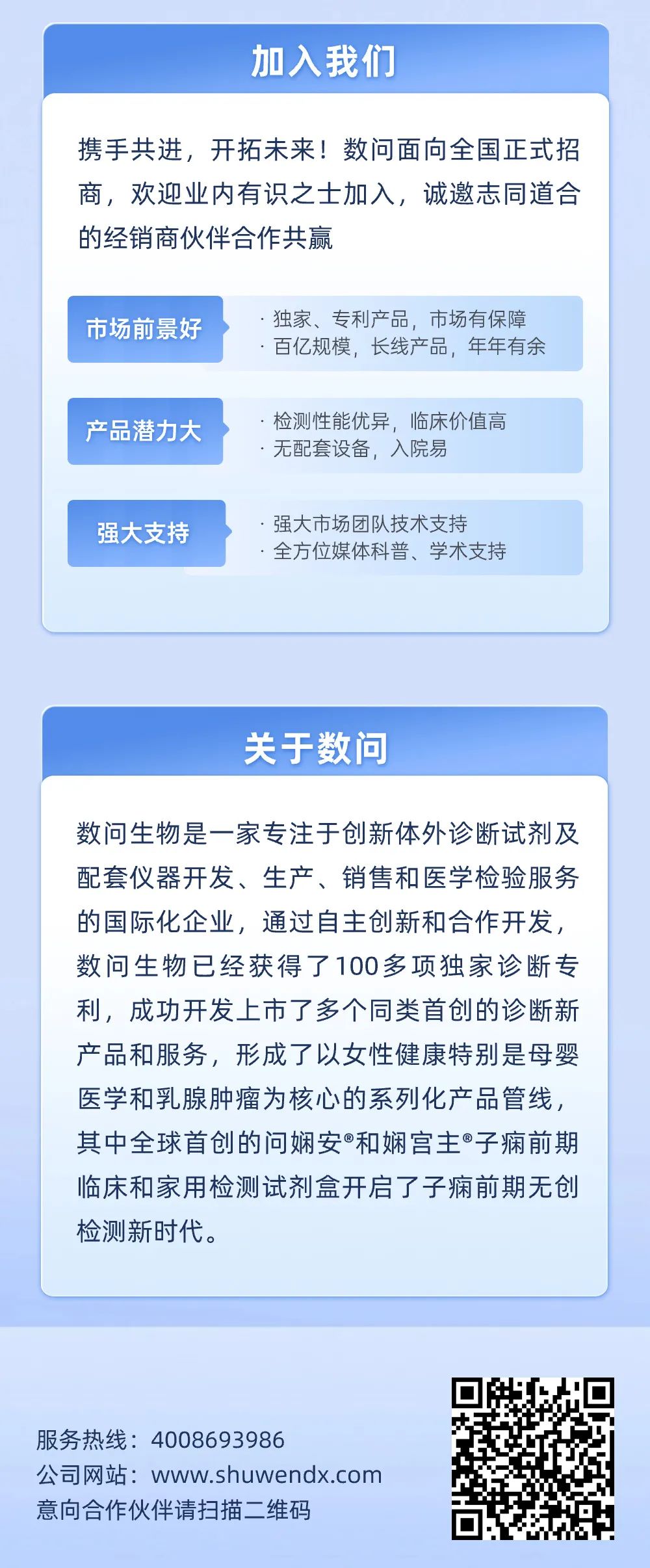 加入我们

携手共进，开拓未来！数问面向全国正式招商，欢迎业内有识之士加入，诚邀志同道合的经销商伙伴合作共赢

市场前景好

· 独家、专利产品，市场有保障
· 百亿规模，长线产品，年年有余

产品潜力大

· 检测性能优异，临床价值高
· 无配套设备，入院易

强大支持

· 强大市场团队技术支持
· 全方位媒体科普、学术支持

关于数问

数问生物是一家专注于创新体外诊断试剂及配套仪器开发、生产、销售和医学检验服务的国际化企业，通过自主创新和合作开发，数问生物已经获得了100多项独家诊断专利，成功开发上市了多个同类首创的诊断新产品和服务，形成了以女性健康特别是母婴医学和乳腺肿瘤为核心的系列化产品管线，其中全球首创的问娴安®和娴宫主®子痫前期临床和家用检测试剂盒开启了子痫前期无创检测新时代。

服务热线：4008693986
公司网站：www.shuwendx.com
意向合作伙伴请扫描二维码