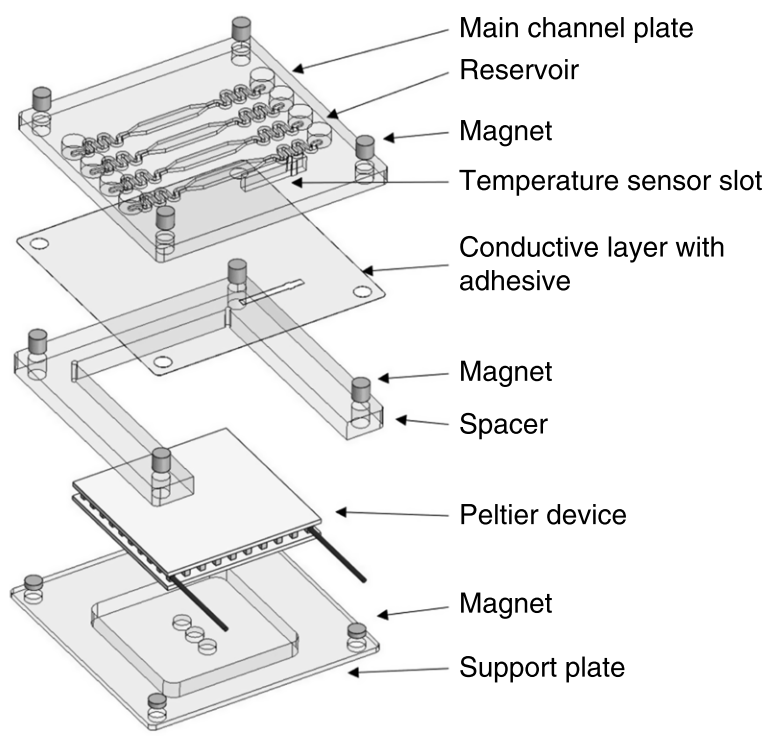 Main channel plate
Reservoir
Magnet
Temperature sensor slot
Conductive layer with adhesive
Magnet
Spacer
Peltier device
Magnet
Support plate