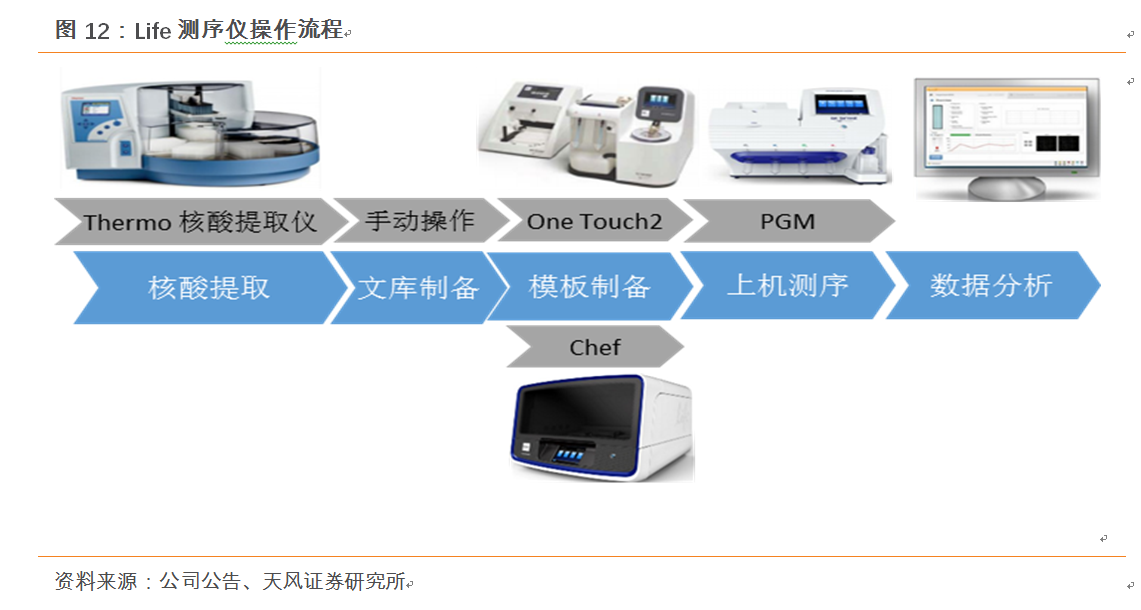 图 12：Life 测序仪操作流程

Thermo 核酸提取仪
手动操作
One Touch2
PGM

核酸提取
文库制备
模板制备
上机测序
数据分析

Chef

资料来源：公司公告、天风证券研究所